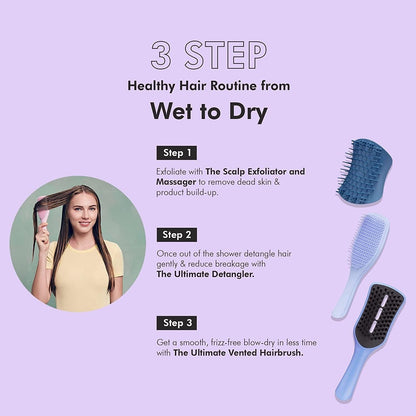 3 STEP

Healthy Hair Routine from

Wet to Dry

Step 1

Exfoliate with The Scalp Exfoliator and Massager to remove dead skin & product build-up.

Step 2

Once out of the shower detangle hair gently & reduce breakage with The Ultimate Detangler.

Step 3

Get a smooth, frizz-free blow-dry in less time with The Ultimate Vented Hairbrush.