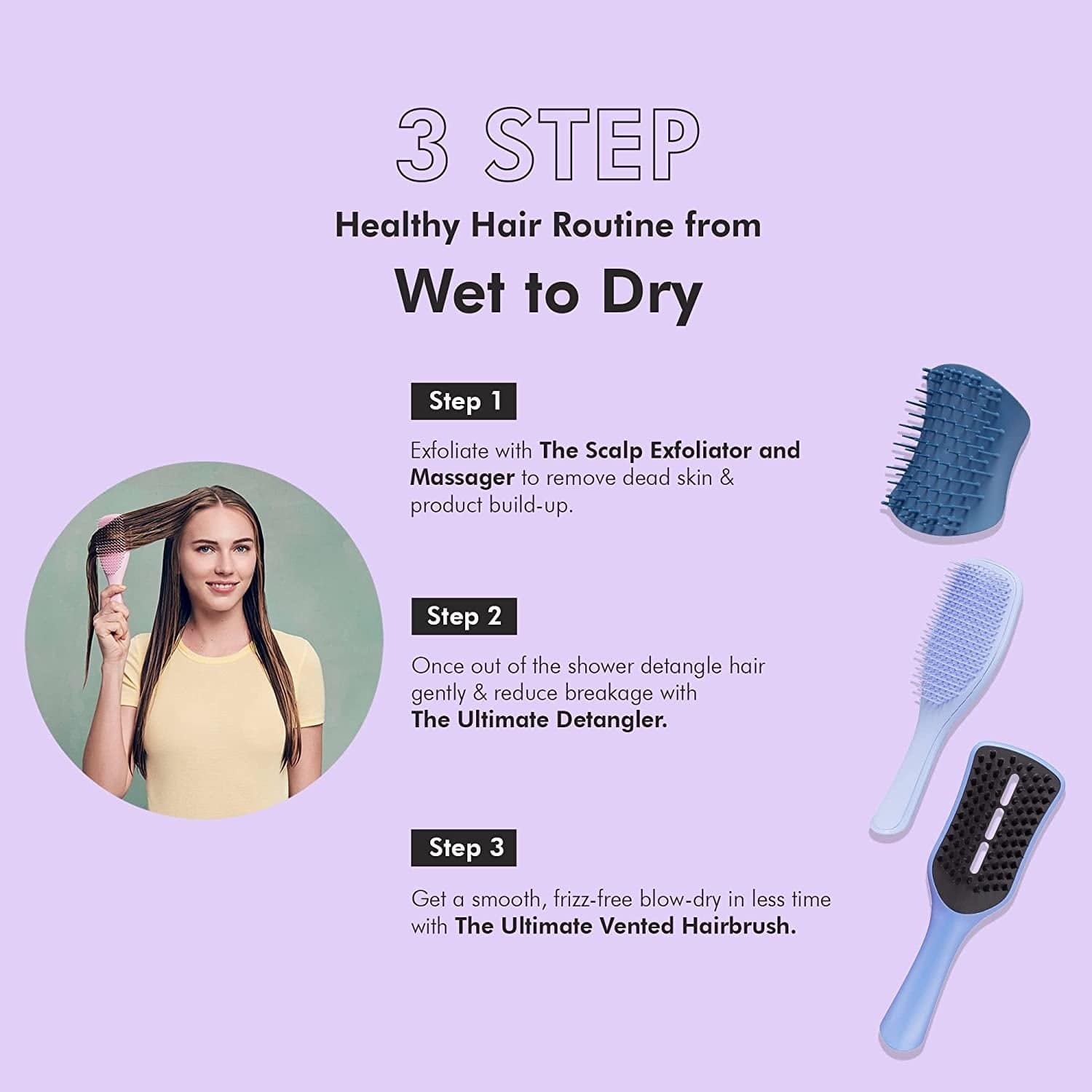 3 STEP

Healthy Hair Routine from

Wet to Dry

Step 1

Exfoliate with The Scalp Exfoliator and Massager to remove dead skin & product build-up.

Step 2

Once out of the shower detangle hair gently & reduce breakage with The Ultimate Detangler.

Step 3

Get a smooth, frizz-free blow-dry in less time with The Ultimate Vented Hairbrush.