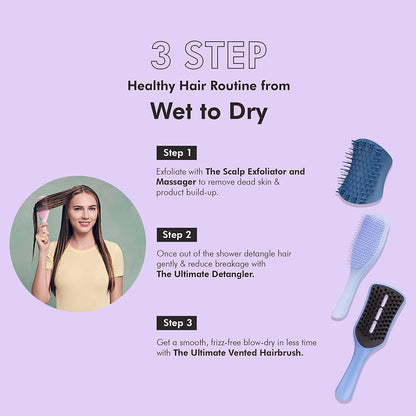 3 STEP
Healthy Hair Routine from
Wet to Dry

Step 1
Exfoliate with The Scalp Exfoliator and Massager to remove dead skin & product build-up.

Step 2
Once out of the shower detangle hair gently & reduce breakage with The Ultimate Detangler.

Step 3
Get a smooth, frizz-free blow-dry in less time with The Ultimate Vented Hairbrush.