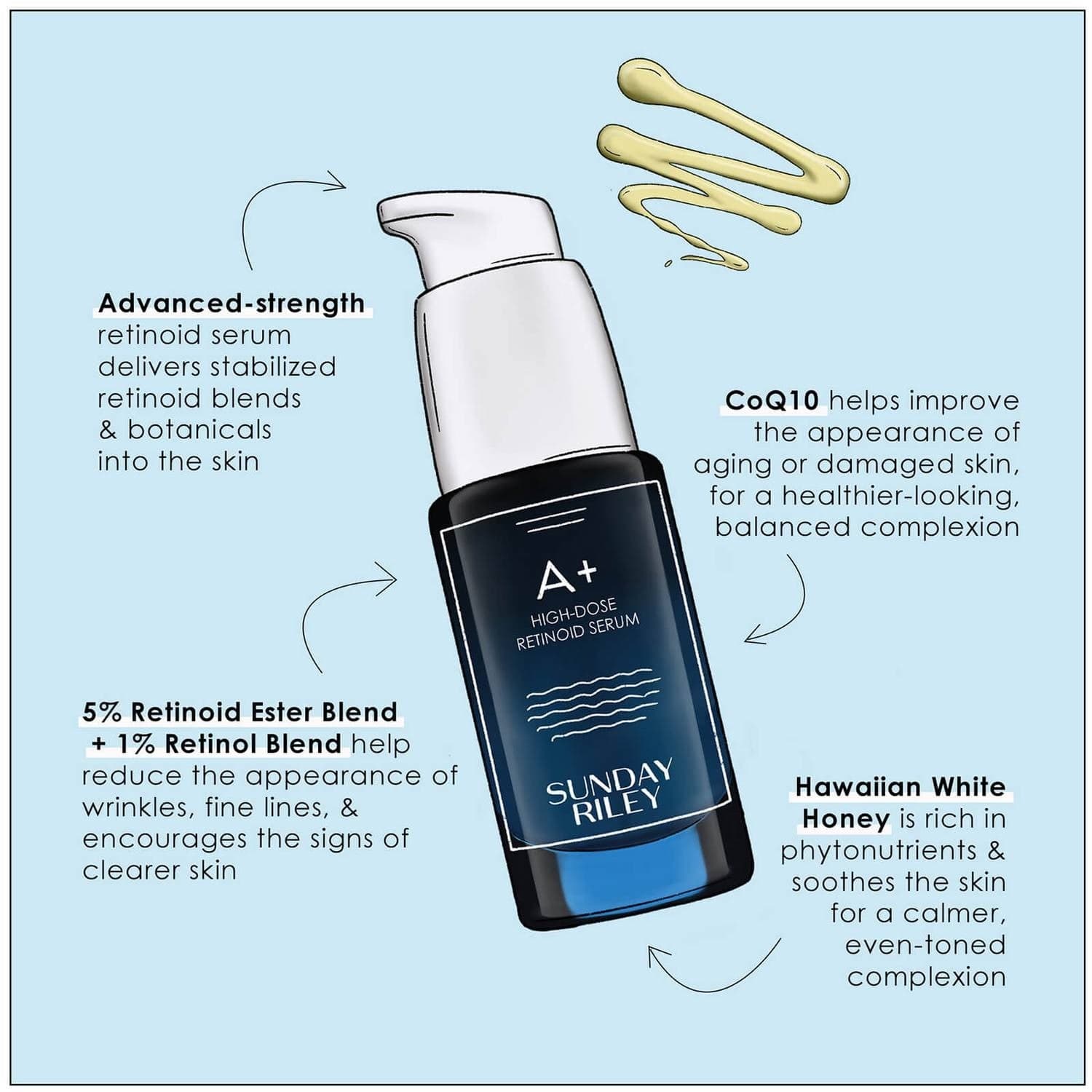 Advanced-strength retinoid serum delivers stabilized retinoid blends & botanicals into the skin

CoQ10 helps improve the appearance of aging or damaged skin, for a healthier-looking, balanced complexion

A+
HIGH-DOSE
RETINOID SERUM

SUNDAY
RILEY

5% Retinoid Ester Blend + 1% Retinol Blend help reduce the appearance of wrinkles, fine lines, & encourages the signs of clearer skin

Hawaiian White Honey is rich in phytonutrients & soothes the skin for a calmer, even-toned complexion