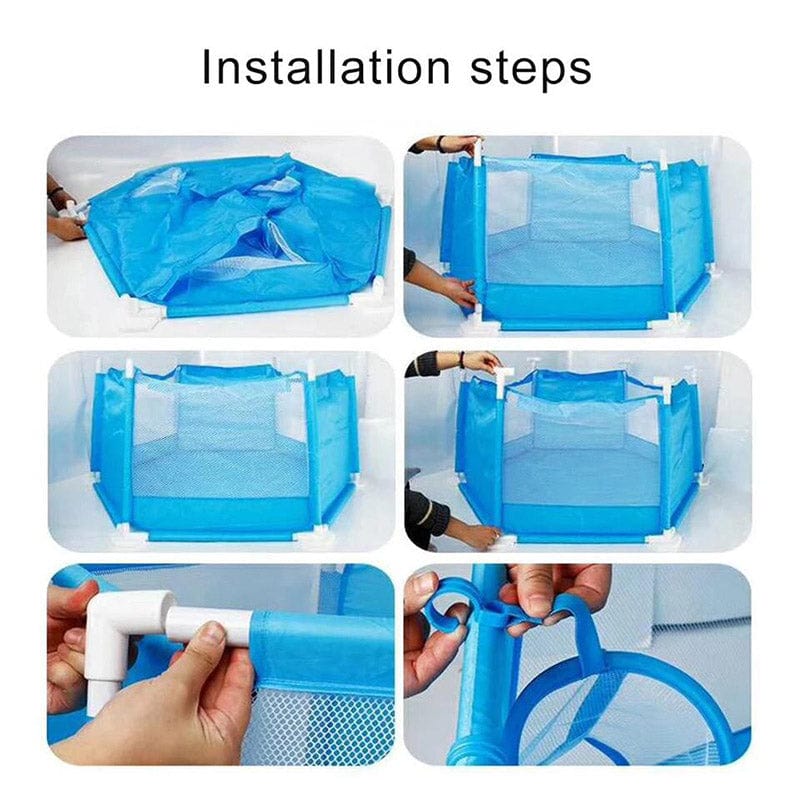 Installation steps