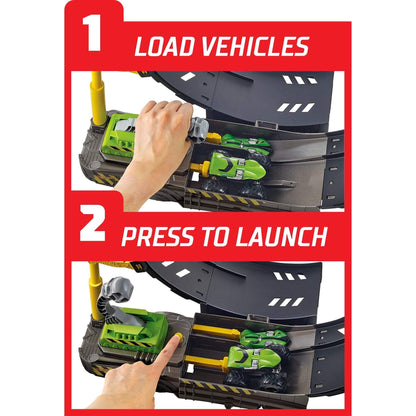 1 LOAD VEHICLES

2 PRESS TO LAUNCH