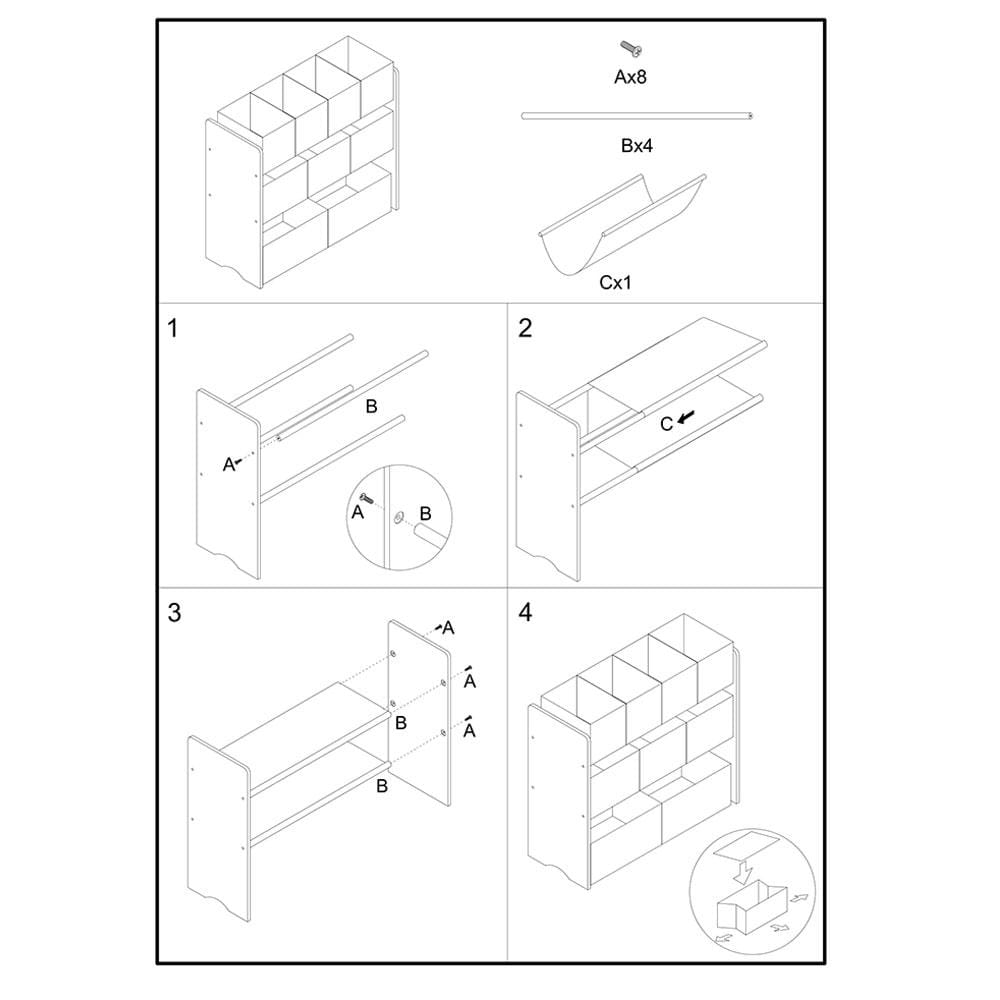 Ax8

Bx4

Cx1

1

B

A

A

B

2

C

3

A

A

A

B

B

4