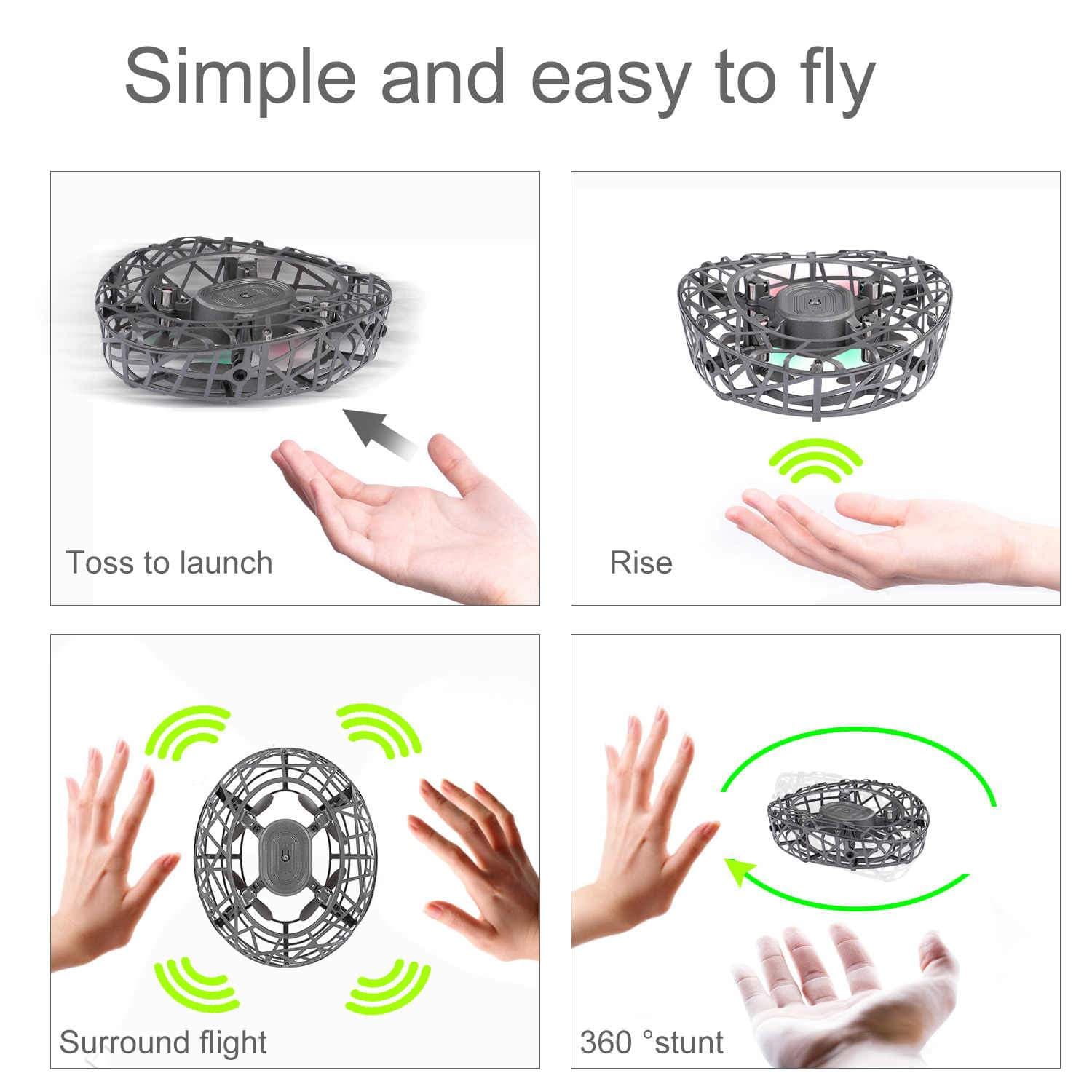 Simple and easy to fly

Toss to launch

Rise

Surround flight

360 °stunt