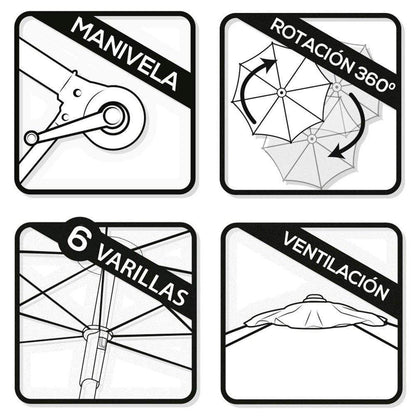 MANIVELA

ROTACIÓN 360º

6 VARILLAS

VENTILACIÓN