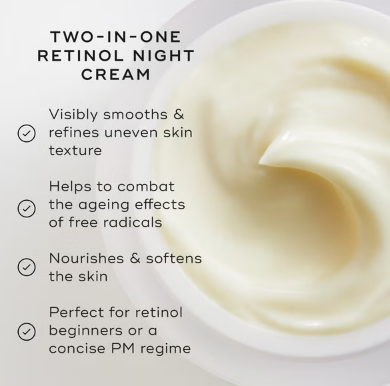 TWO-IN-ONE RETINOL NIGHT CREAM

Visibly smooths & refines uneven skin texture

Helps to combat the ageing effects of free radicals

Nourishes & softens the skin

Perfect for retinol beginners or a concise PM regime