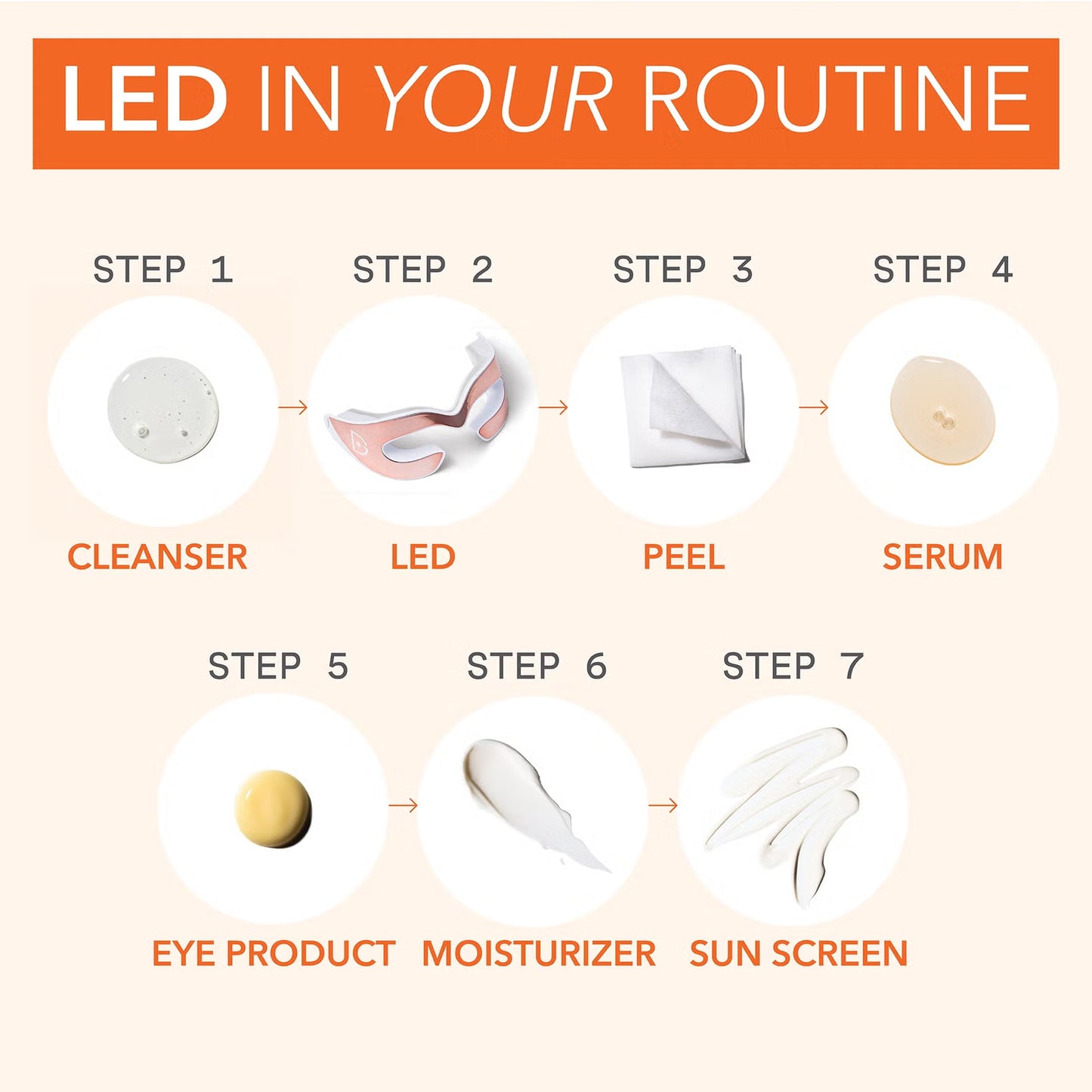 LED IN YOUR ROUTINE

STEP 1
CLEANSER

STEP 2
LED

STEP 3
PEEL

STEP 4
SERUM

STEP 5
EYE PRODUCT

STEP 6
MOISTURIZER

STEP 7
SUN SCREEN