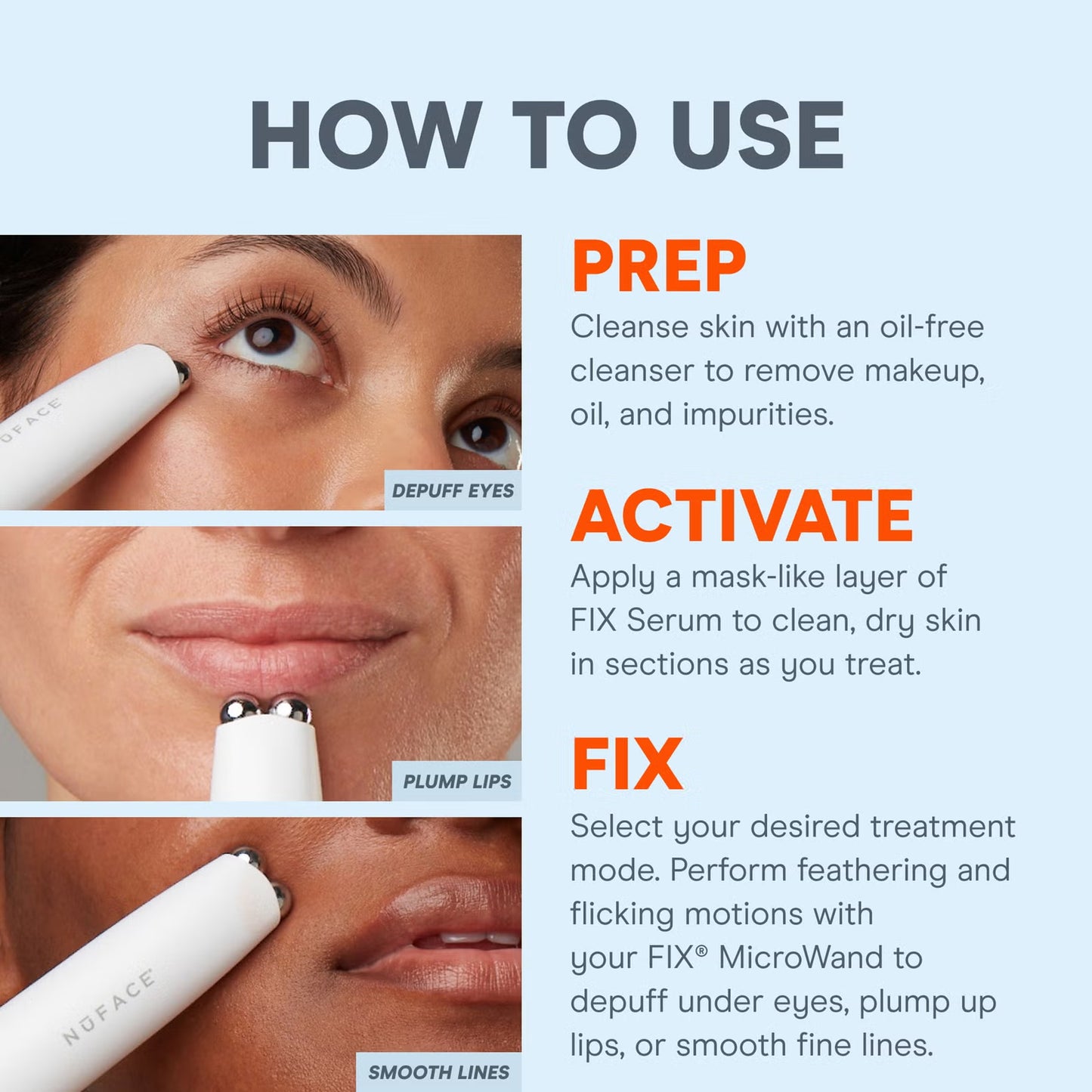 HOW TO USE

NUFACE

DEPUFF EYES

PLUMP LIPS

NUFACE

SMOOTH LINES

PREP
Cleanse skin with an oil-free cleanser to remove makeup, oil, and impurities.

ACTIVATE
Apply a mask-like layer of FIX Serum to clean, dry skin in sections as you treat.

FIX
Select your desired treatment mode. Perform feathering and flicking motions with your FIX® MicroWand to depuff under eyes, plump up lips, or smooth fine lines.