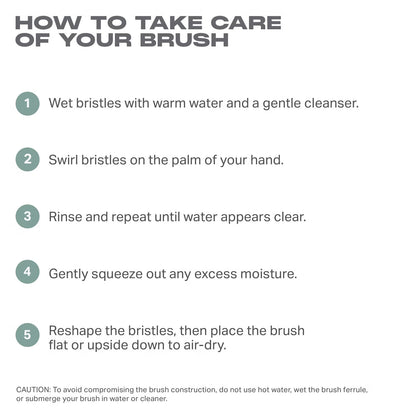 HOW TO TAKE CARE OF YOUR BRUSH

1 Wet bristles with warm water and a gentle cleanser.

2 Swirl bristles on the palm of your hand.

3 Rinse and repeat until water appears clear.

4 Gently squeeze out any excess moisture.

5 Reshape the bristles, then place the brush flat or upside down to air-dry.

CAUTION: To avoid compromising the brush construction, do not use hot water, wet the brush ferrule, or submerge your brush in water or cleaner.