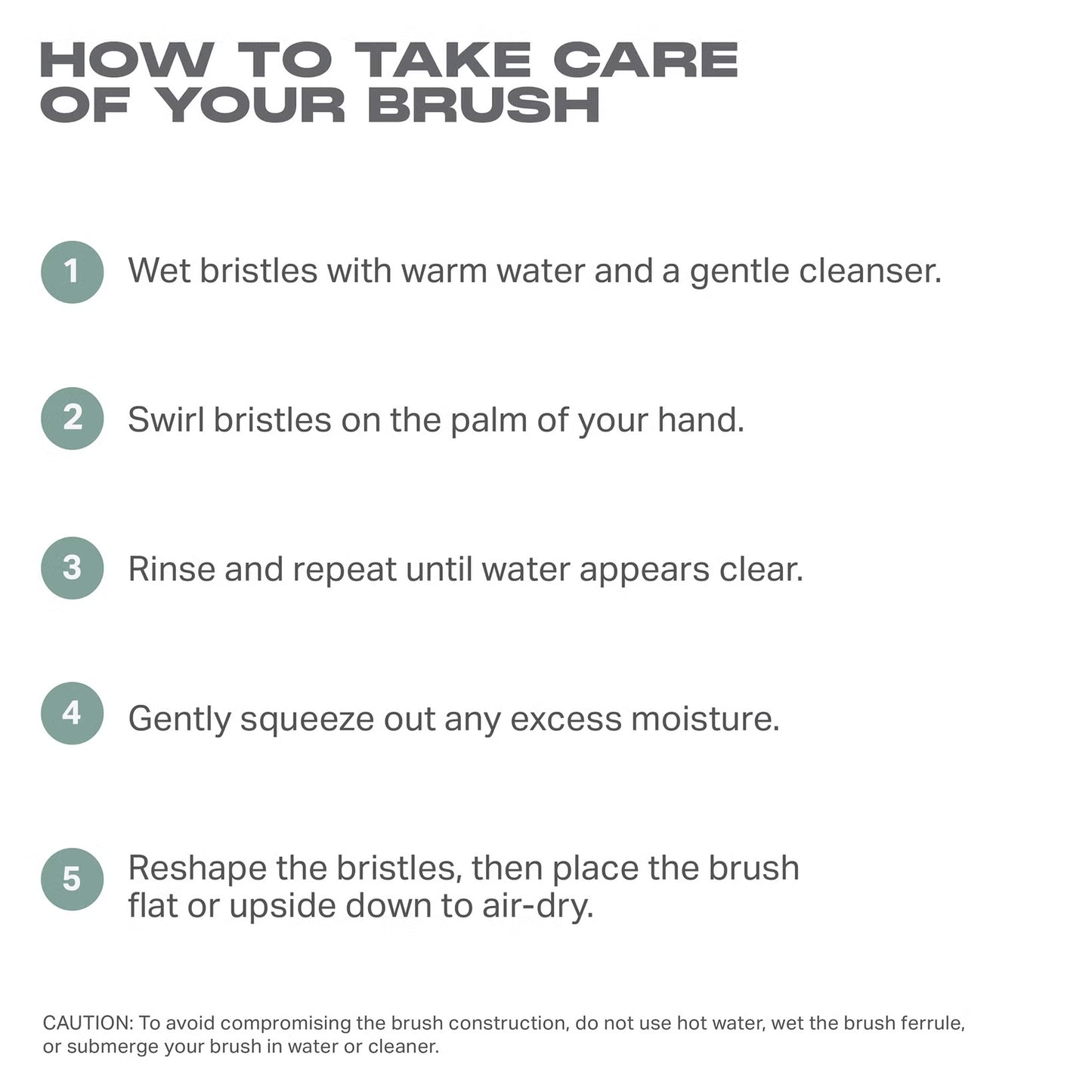 HOW TO TAKE CARE OF YOUR BRUSH

1 Wet bristles with warm water and a gentle cleanser.

2 Swirl bristles on the palm of your hand.

3 Rinse and repeat until water appears clear.

4 Gently squeeze out any excess moisture.

5 Reshape the bristles, then place the brush flat or upside down to air-dry.

CAUTION: To avoid compromising the brush construction, do not use hot water, wet the brush ferrule, or submerge your brush in water or cleaner.