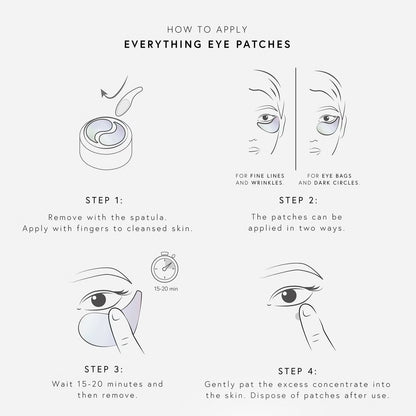 HOW TO APPLY
EVERYTHING EYE PATCHES

STEP 1:
Remove with the spatula. Apply with fingers to cleansed skin.

FOR FINE LINES AND WRINKLES.

FOR EYE BAGS AND DARK CIRCLES.

STEP 2:
The patches can be applied in two ways.

15-20 min

STEP 3:
Wait 15-20 minutes and then remove.

STEP 4:
Gently pat the excess concentrate into the skin. Dispose of patches after use.