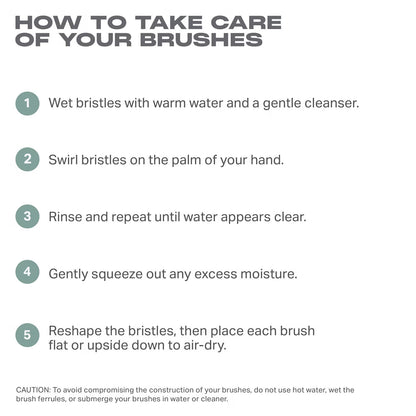 HOW TO TAKE CARE OF YOUR BRUSHES

1 Wet bristles with warm water and a gentle cleanser.

2 Swirl bristles on the palm of your hand.

3 Rinse and repeat until water appears clear.

4 Gently squeeze out any excess moisture.

5 Reshape the bristles, then place each brush flat or upside down to air-dry.

CAUTION: To avoid compromising the construction of your brushes, do not use hot water, wet the brush ferrules, or submerge your brushes in water or cleaner.