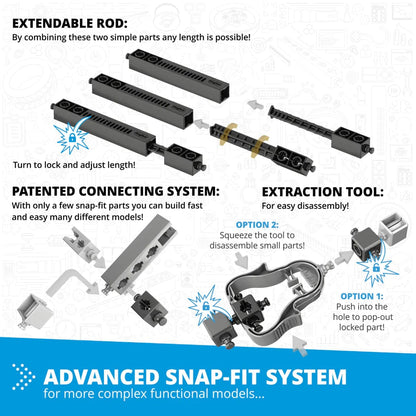 EXTENDABLE ROD:
By combining these two simple parts any length is possible!

Turn to lock and adjust length!

PATENTED CONNECTING SYSTEM:
With only a few snap-fit parts you can build fast and easy many different models!

EXTRACTION TOOL:
For easy disassembly!

OPTION 2:
Squeeze the tool to disassemble small parts!

OPTION 1:
Push into the hole to pop-out locked part!

ADVANCED SNAP-FIT SYSTEM
for more complex functional models...