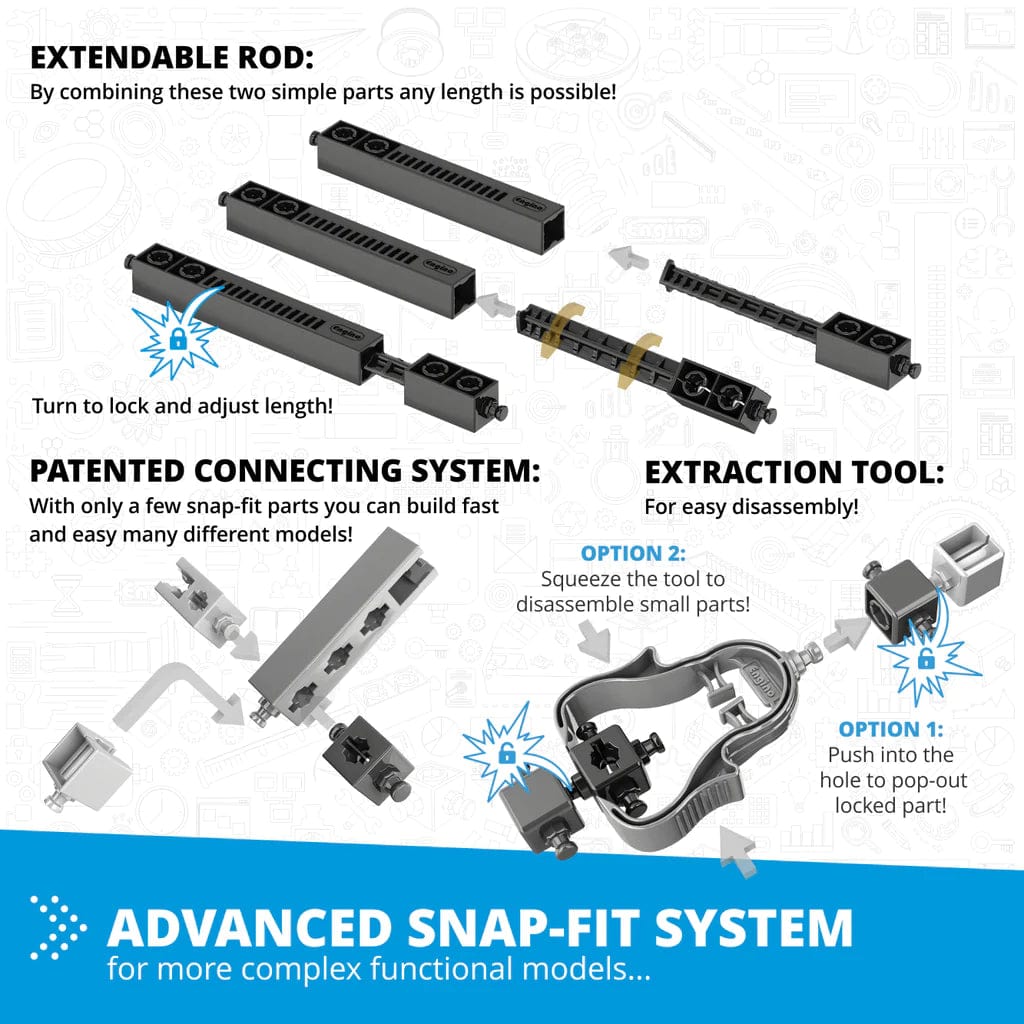 EXTENDABLE ROD:
By combining these two simple parts any length is possible!

Turn to lock and adjust length!

PATENTED CONNECTING SYSTEM:
With only a few snap-fit parts you can build fast and easy many different models!

EXTRACTION TOOL:
For easy disassembly!

OPTION 2:
Squeeze the tool to disassemble small parts!

OPTION 1:
Push into the hole to pop-out locked part!

ADVANCED SNAP-FIT SYSTEM
for more complex functional models...