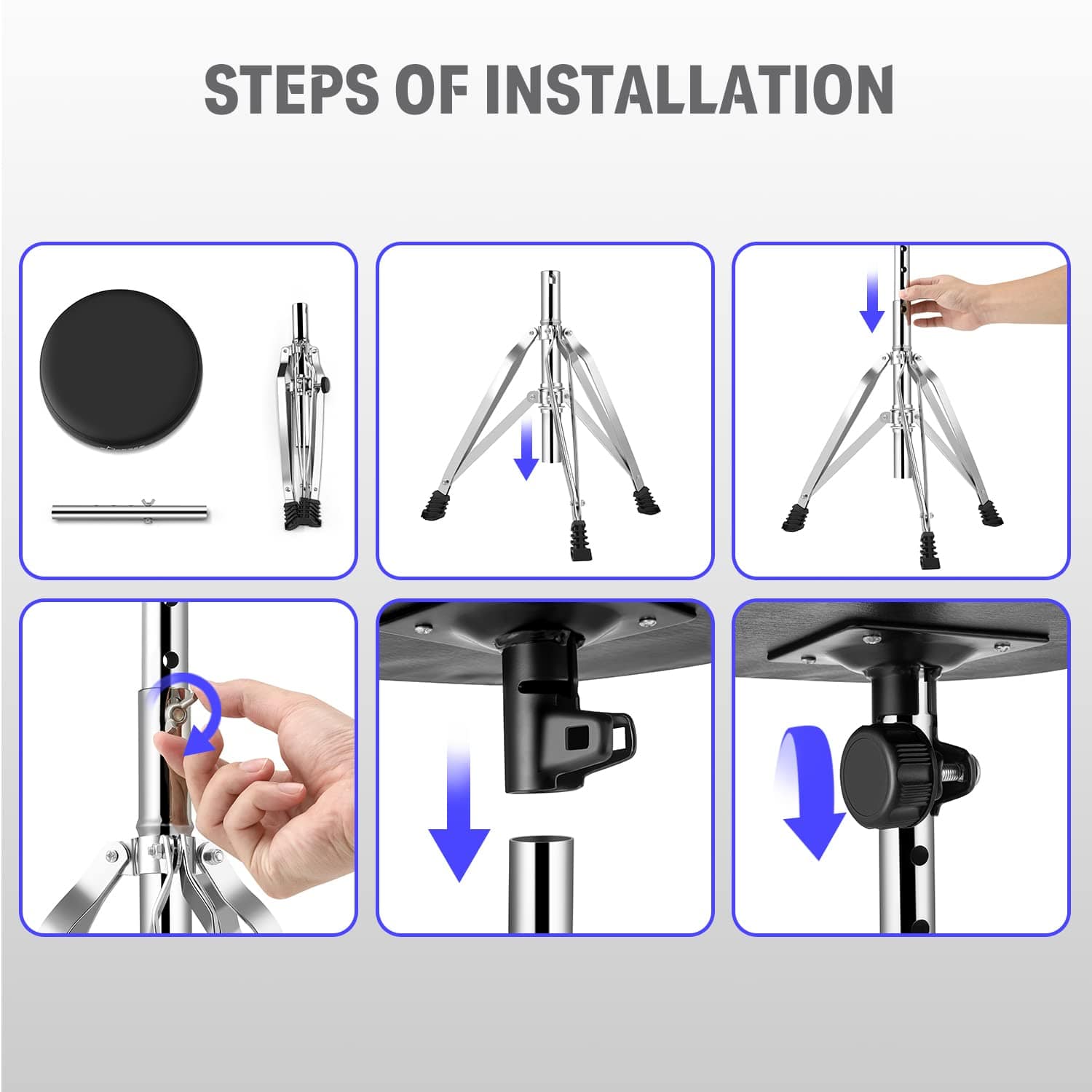 STEPS OF INSTALLATION