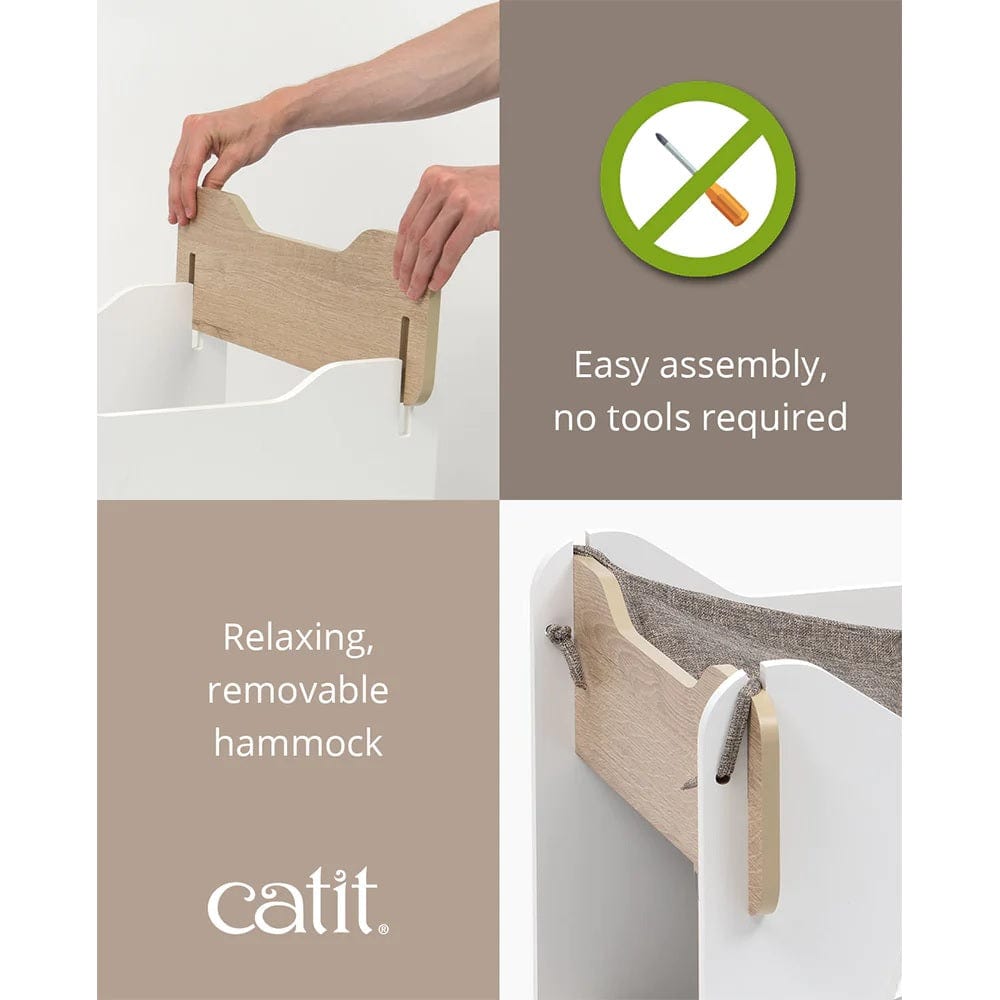 Easy assembly, no tools required

Relaxing, removable hammock

catit®