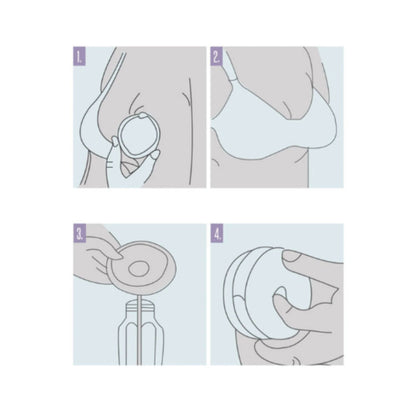 1.

2.

3.

4.