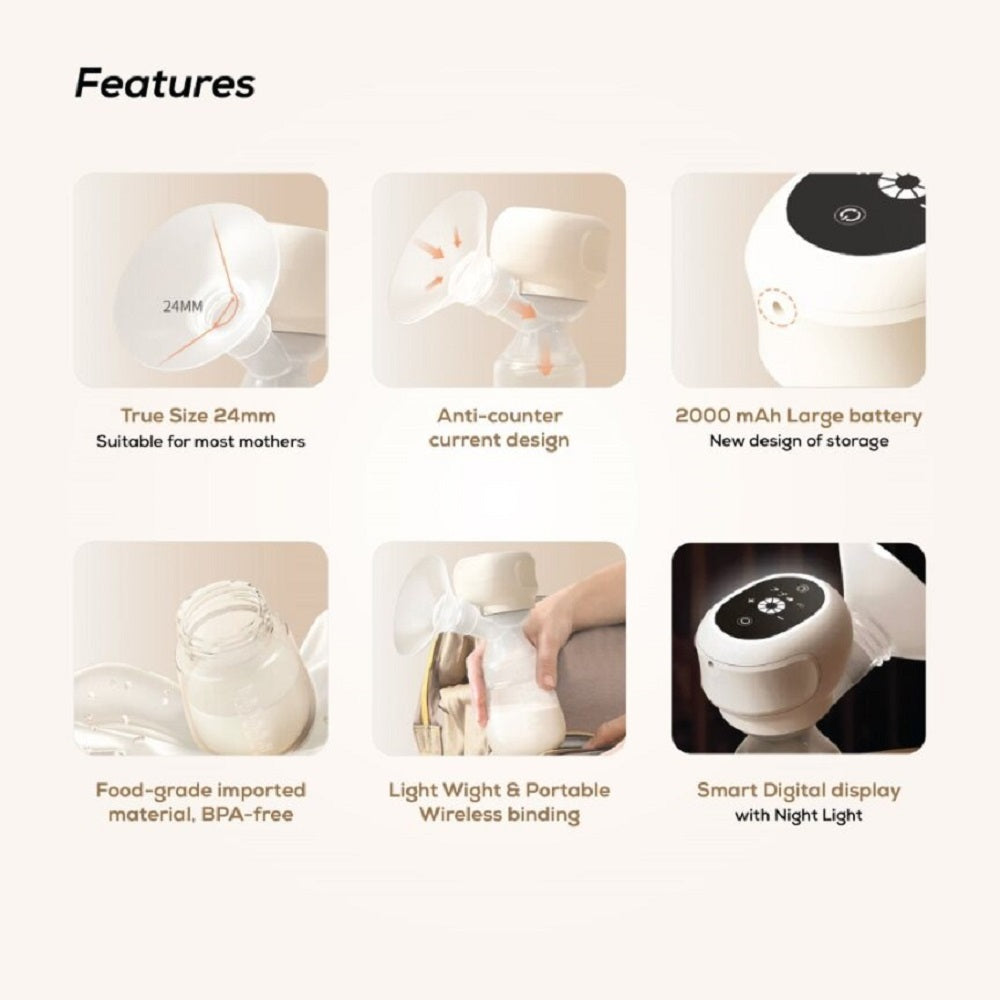 Features

24MM

True Size 24mm
Suitable for most mothers

Anti-counter current design

2000 mAh Large battery
New design of storage

Food-grade imported material, BPA-free

Light Wight & Portable Wireless binding

Smart Digital display
with Night Light