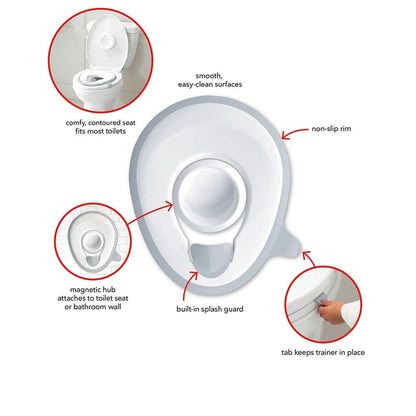 smooth,
easy-clean surfaces

comfy, contoured seat
fits most toilets

non-slip rim

magnetic hub
attaches to toilet seat
or bathroom wall

built-in splash guard

tab keeps trainer in place