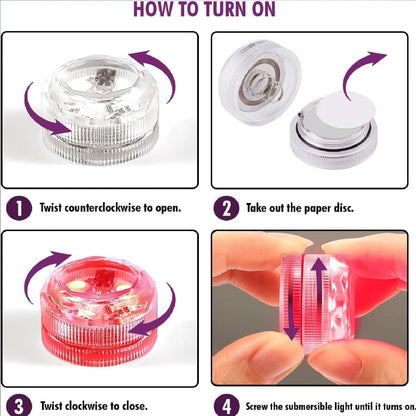 HOW TO TURN ON

1 Twist counterclockwise to open.

2 Take out the paper disc.

3 Twist clockwise to close.

4 Screw the submersible light until it turns on.