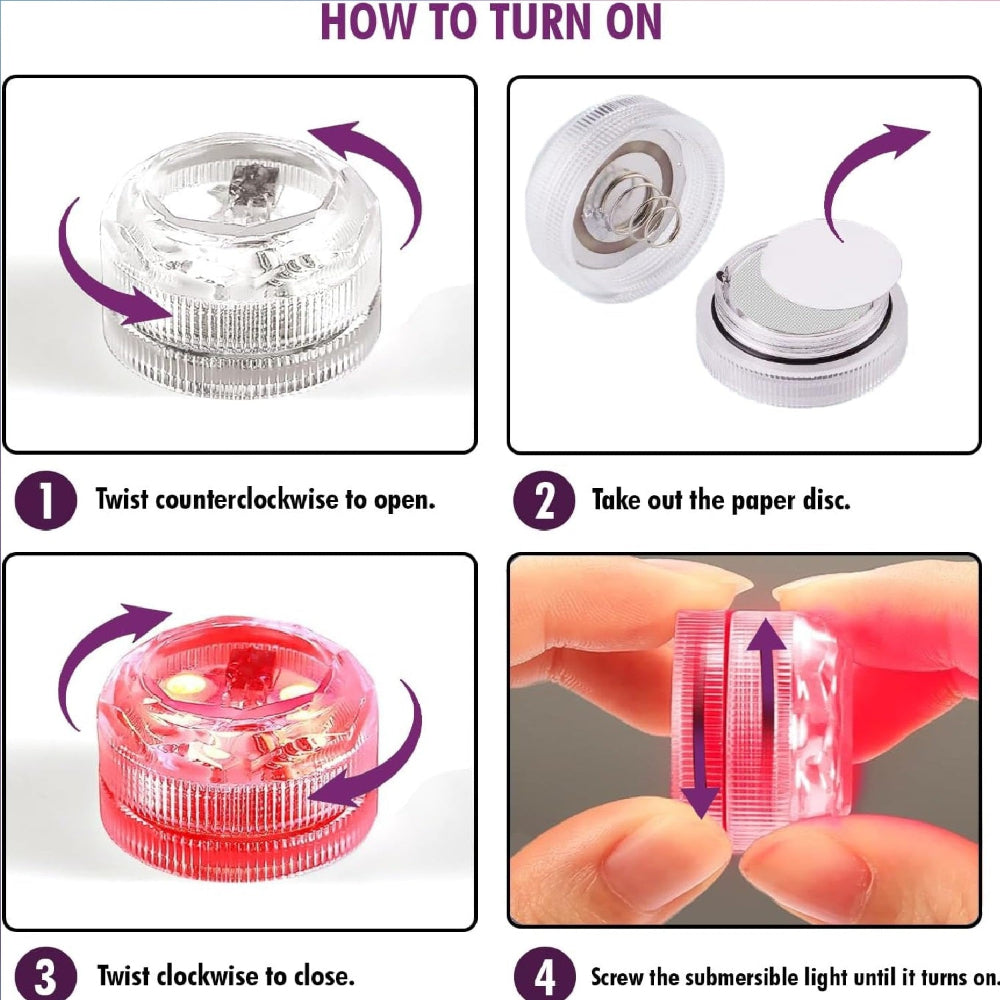 HOW TO TURN ON

1 Twist counterclockwise to open.

2 Take out the paper disc.

3 Twist clockwise to close.

4 Screw the submersible light until it turns on.