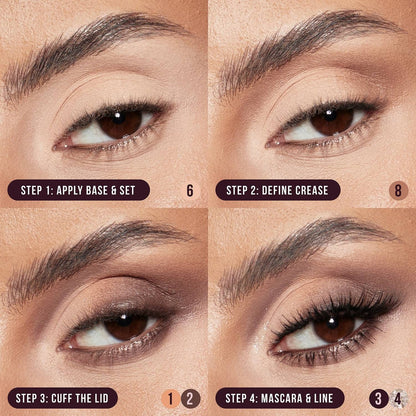 STEP 1: APPLY BASE & SET
6

STEP 2: DEFINE CREASE
8

STEP 3: CUFF THE LID
1 2

STEP 4: MASCARA & LINE
3 4