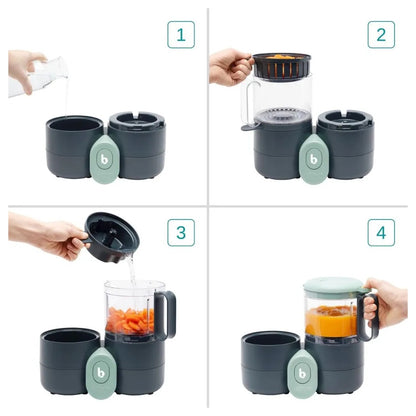 1

b

2

b

3

b

4

b