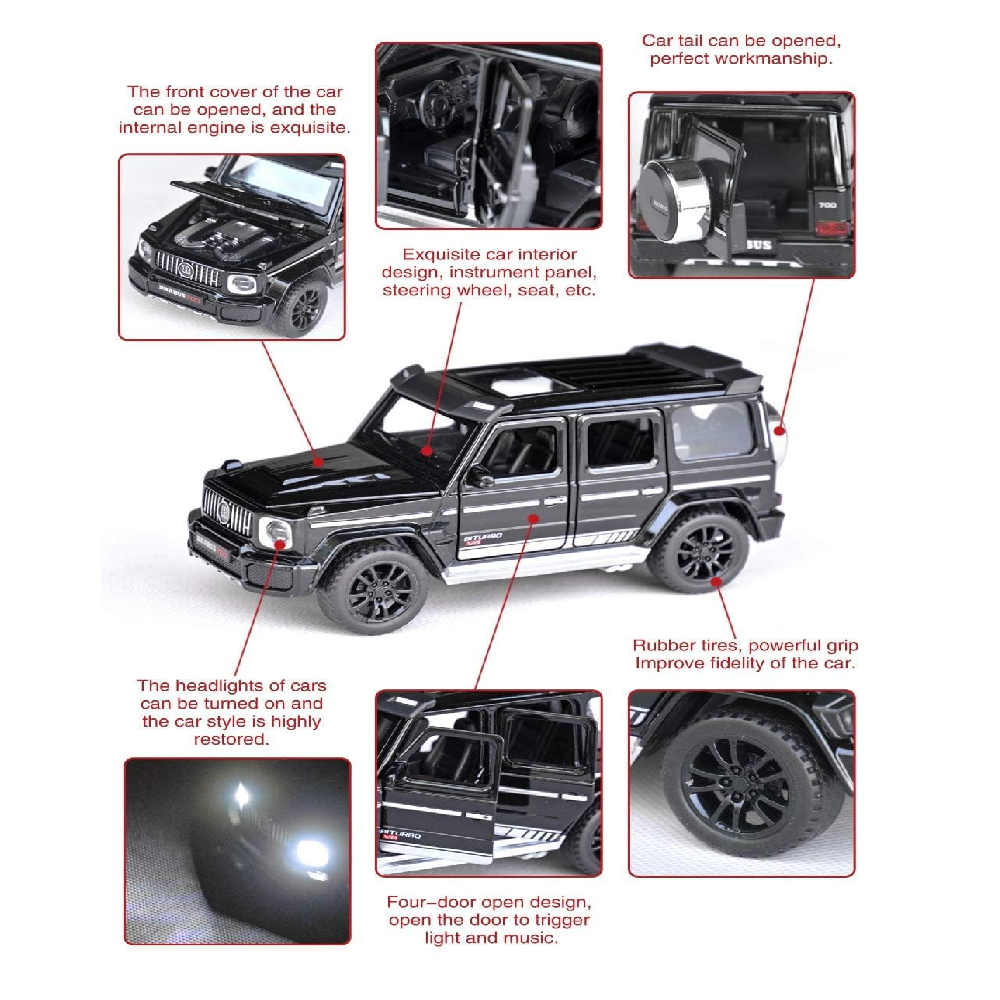 The front cover of the car can be opened, and the internal engine is exquisite.

Exquisite car interior design, instrument panel, steering wheel, seat, etc.

Car tail can be opened, perfect workmanship.

700

BUS

BITURBO

Rubber tires, powerful grip Improve fidelity of the car.

The headlights of cars can be turned on and the car style is highly restored.

Four-door open design, open the door to trigger light and music.