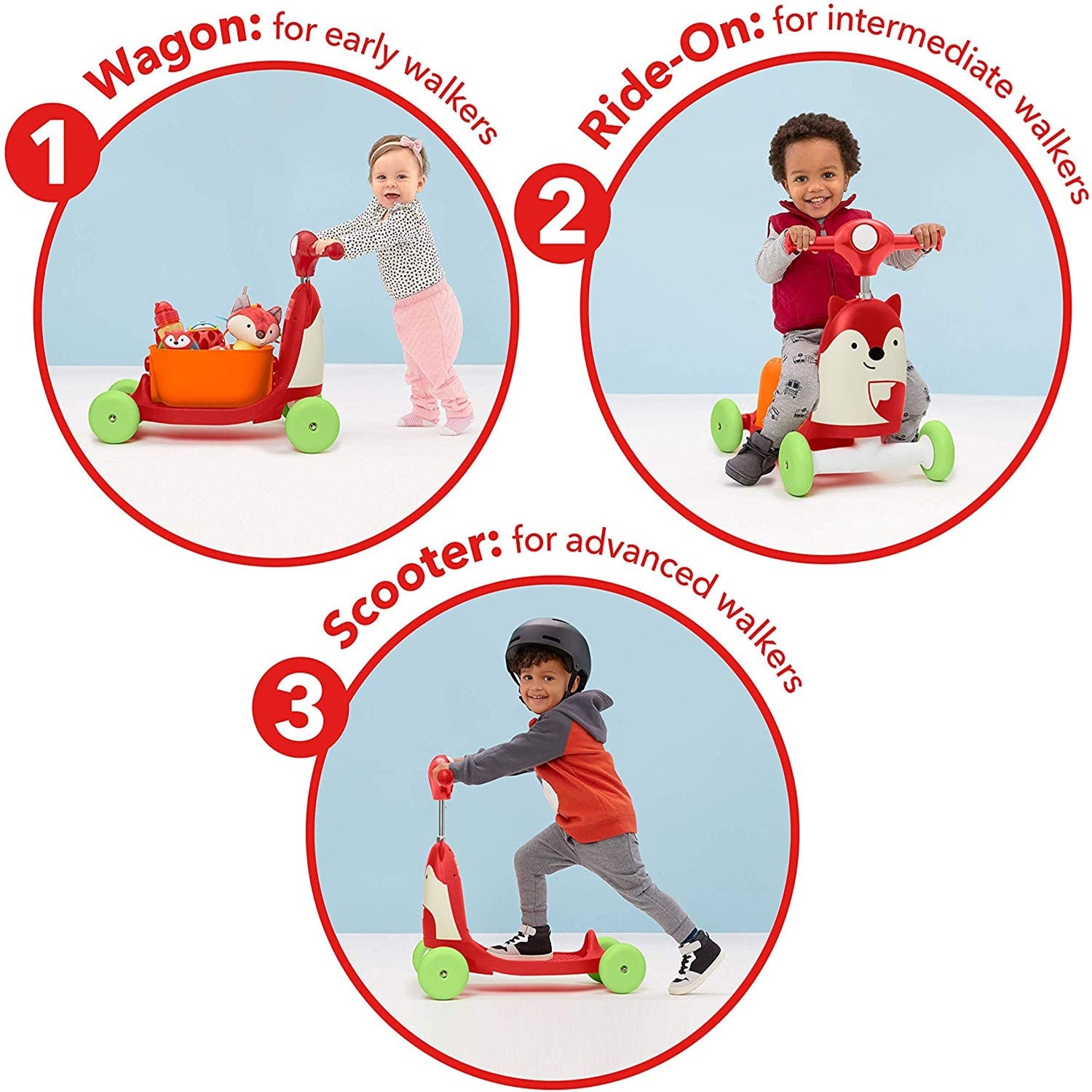 1 Wagon: for early walkers

2 Ride-On: for intermediate walkers

3 Scooter: for advanced walkers