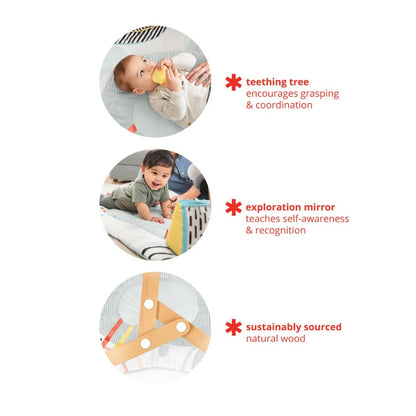 teething tree
encourages grasping & coordination

exploration mirror
teaches self-awareness & recognition

sustainably sourced
natural wood