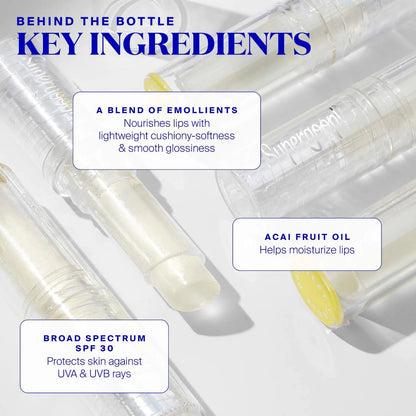 BEHIND THE BOTTLE
KEY INGREDIENTS

A BLEND OF EMOLLIENTS
Nourishes lips with lightweight cushiony-softness & smooth glossiness

Supergoop!

ACAI FRUIT OIL
Helps moisturize lips

BROAD SPECTRUM SPF 30
Protects skin against UVA & UVB rays