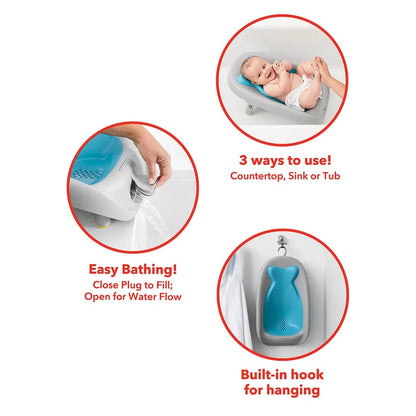 3 ways to use!
Countertop, Sink or Tub

Easy Bathing!
Close Plug to Fill;
Open for Water Flow

Built-in hook
for hanging