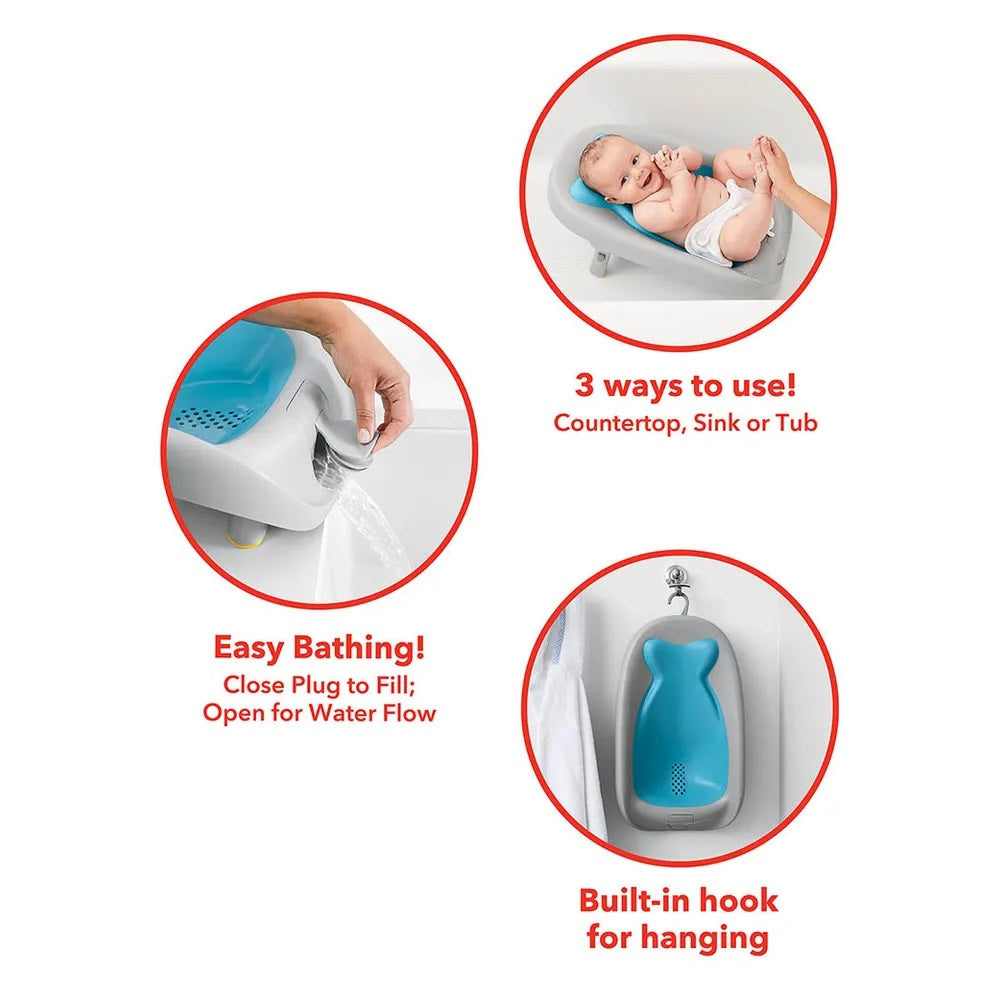 3 ways to use!
Countertop, Sink or Tub

Easy Bathing!
Close Plug to Fill;
Open for Water Flow

Built-in hook
for hanging