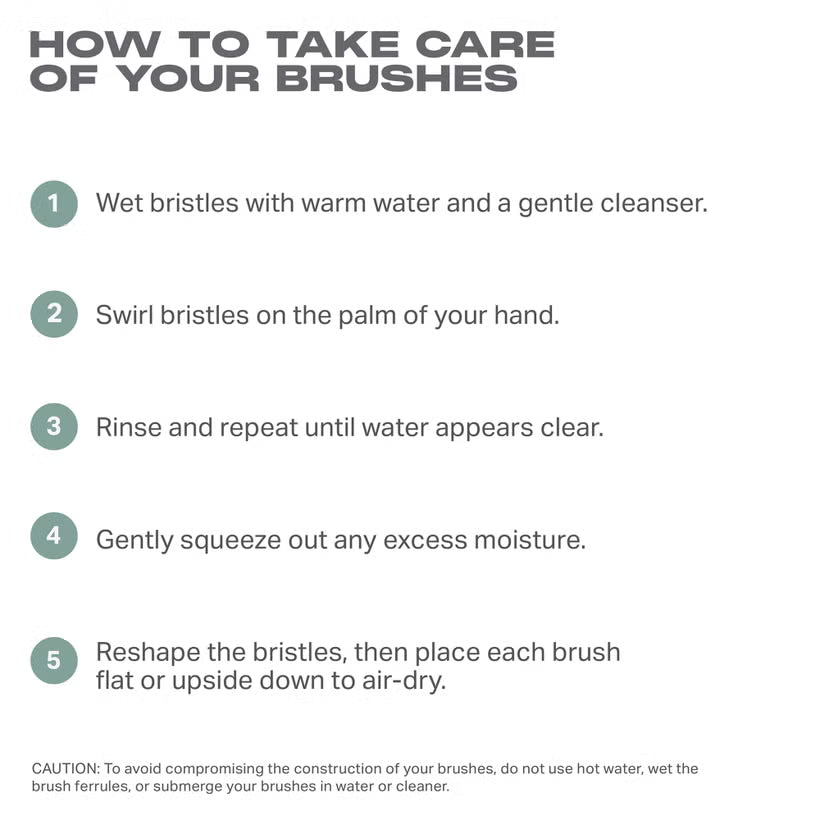 HOW TO TAKE CARE OF YOUR BRUSHES

1 Wet bristles with warm water and a gentle cleanser.

2 Swirl bristles on the palm of your hand.

3 Rinse and repeat until water appears clear.

4 Gently squeeze out any excess moisture.

5 Reshape the bristles, then place each brush flat or upside down to air-dry.

CAUTION: To avoid compromising the construction of your brushes, do not use hot water, wet the brush ferrules, or submerge your brushes in water or cleaner.