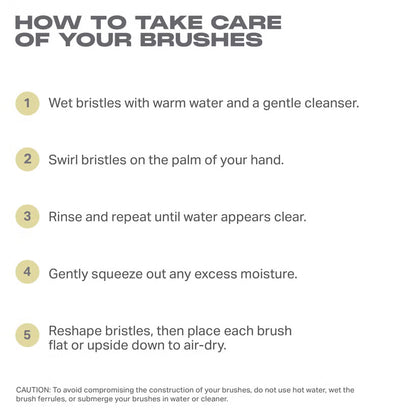 HOW TO TAKE CARE OF YOUR BRUSHES

1 Wet bristles with warm water and a gentle cleanser.

2 Swirl bristles on the palm of your hand.

3 Rinse and repeat until water appears clear.

4 Gently squeeze out any excess moisture.

5 Reshape bristles, then place each brush flat or upside down to air-dry.

CAUTION: To avoid compromising the construction of your brushes, do not use hot water, wet the brush ferrules, or submerge your brushes in water or cleaner.