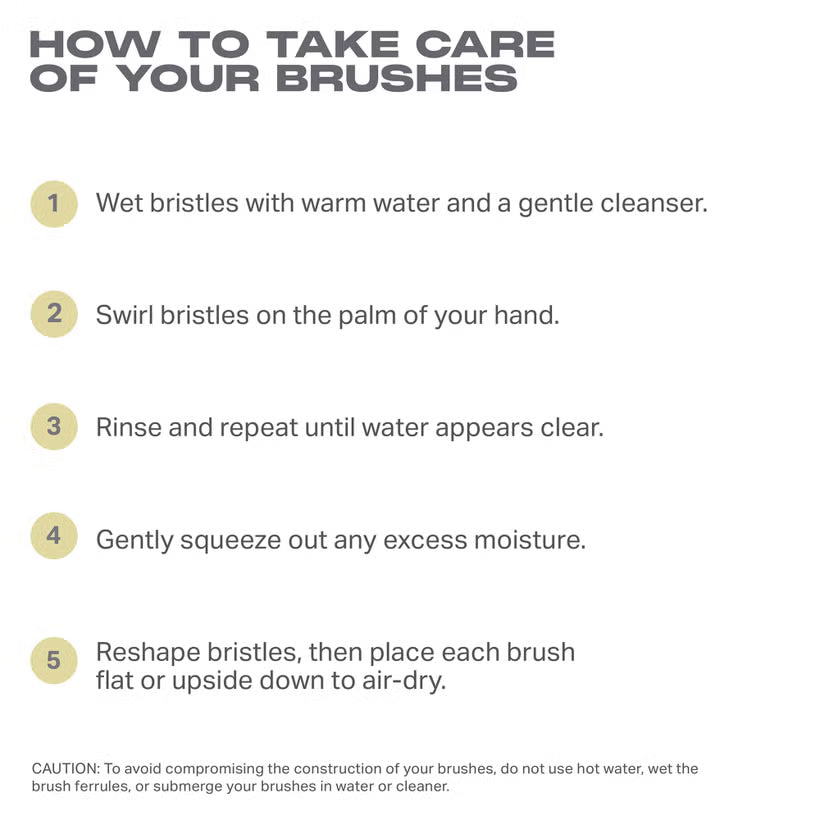 HOW TO TAKE CARE OF YOUR BRUSHES

1 Wet bristles with warm water and a gentle cleanser.

2 Swirl bristles on the palm of your hand.

3 Rinse and repeat until water appears clear.

4 Gently squeeze out any excess moisture.

5 Reshape bristles, then place each brush flat or upside down to air-dry.

CAUTION: To avoid compromising the construction of your brushes, do not use hot water, wet the brush ferrules, or submerge your brushes in water or cleaner.