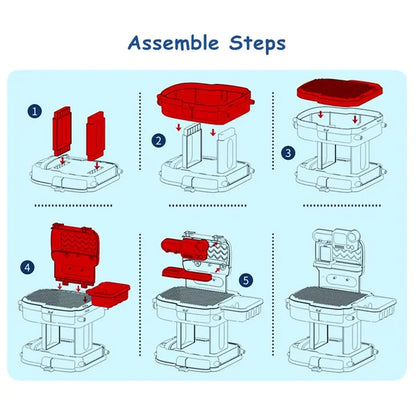 Assemble Steps

1

2

3

4

5