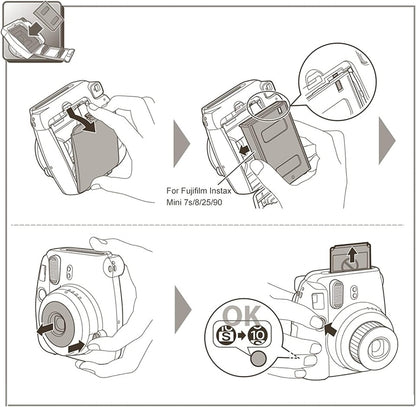 For Fujifilm Instax Mini 7s/8/25/90

OK

S

10