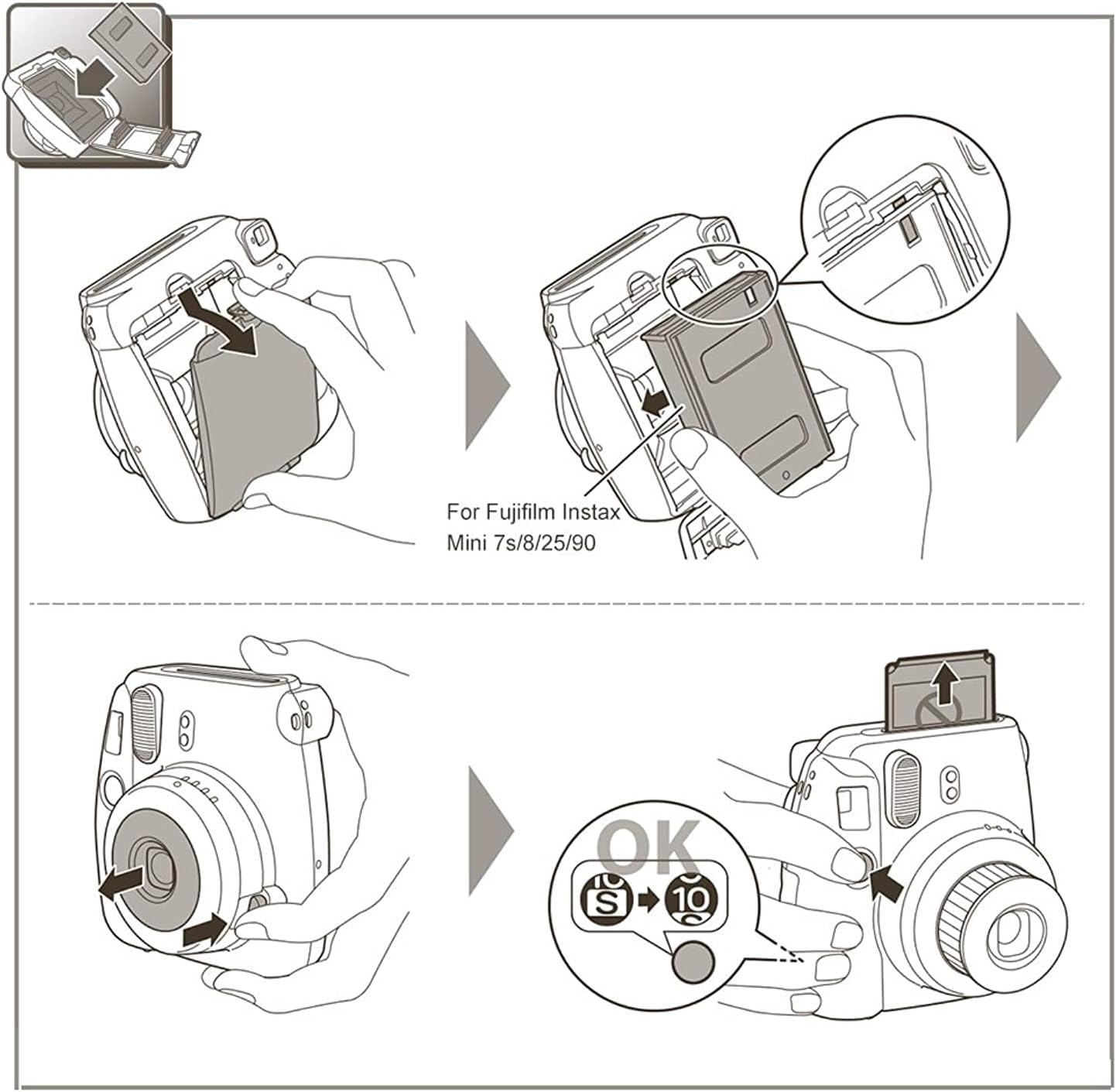 For Fujifilm Instax Mini 7s/8/25/90

OK

S 10