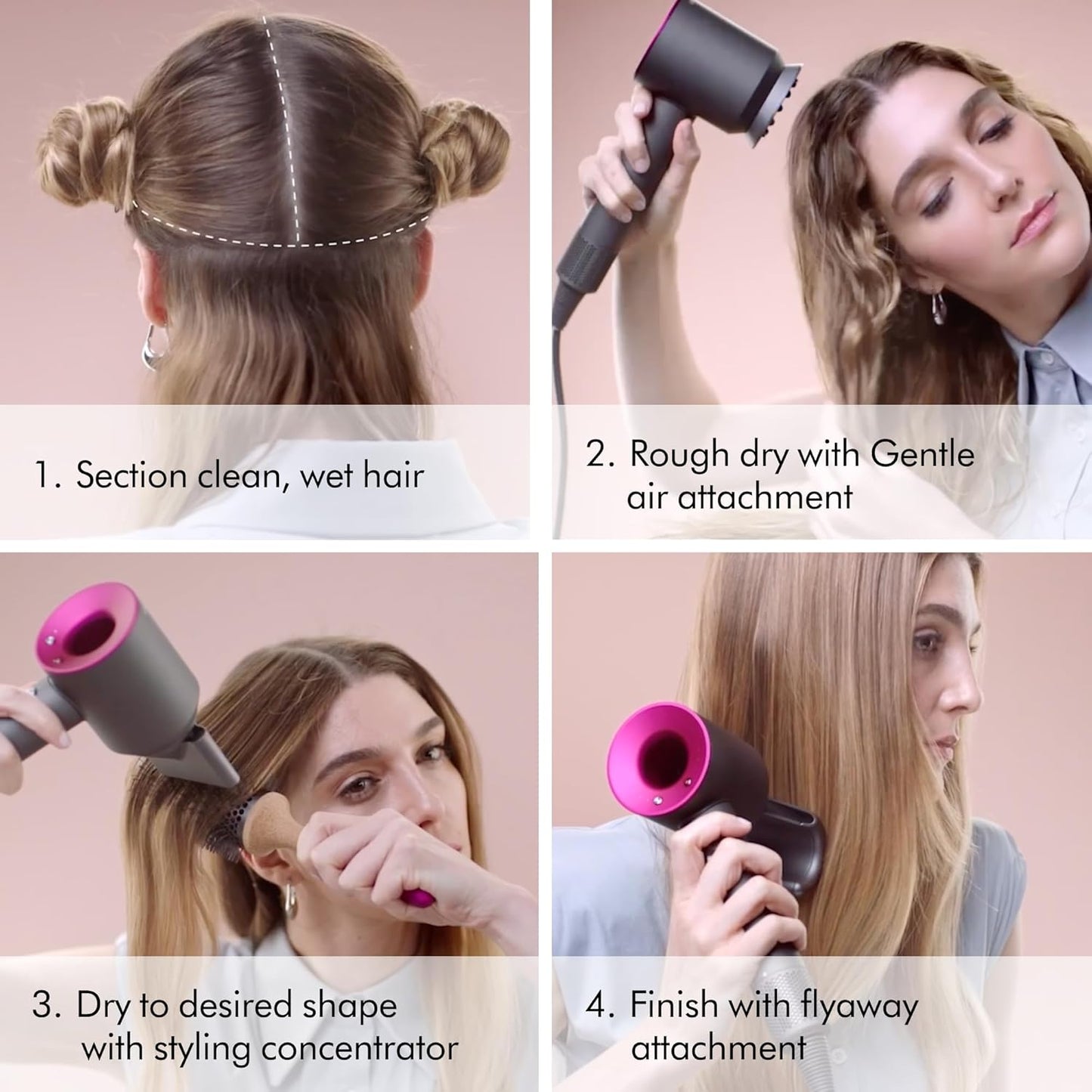 1. Section clean, wet hair

2. Rough dry with Gentle air attachment

3. Dry to desired shape with styling concentrator

4. Finish with flyaway attachment