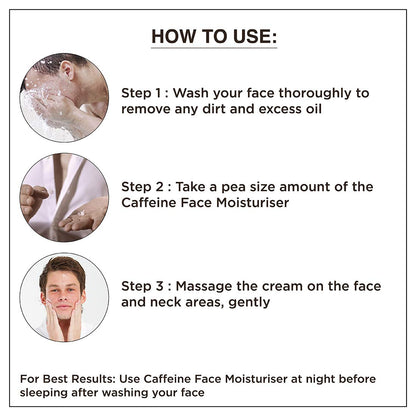 HOW TO USE:

Step 1 : Wash your face thoroughly to remove any dirt and excess oil

Step 2 : Take a pea size amount of the Caffeine Face Moisturiser

Step 3 : Massage the cream on the face and neck areas, gently

For Best Results: Use Caffeine Face Moisturiser at night before sleeping after washing your face