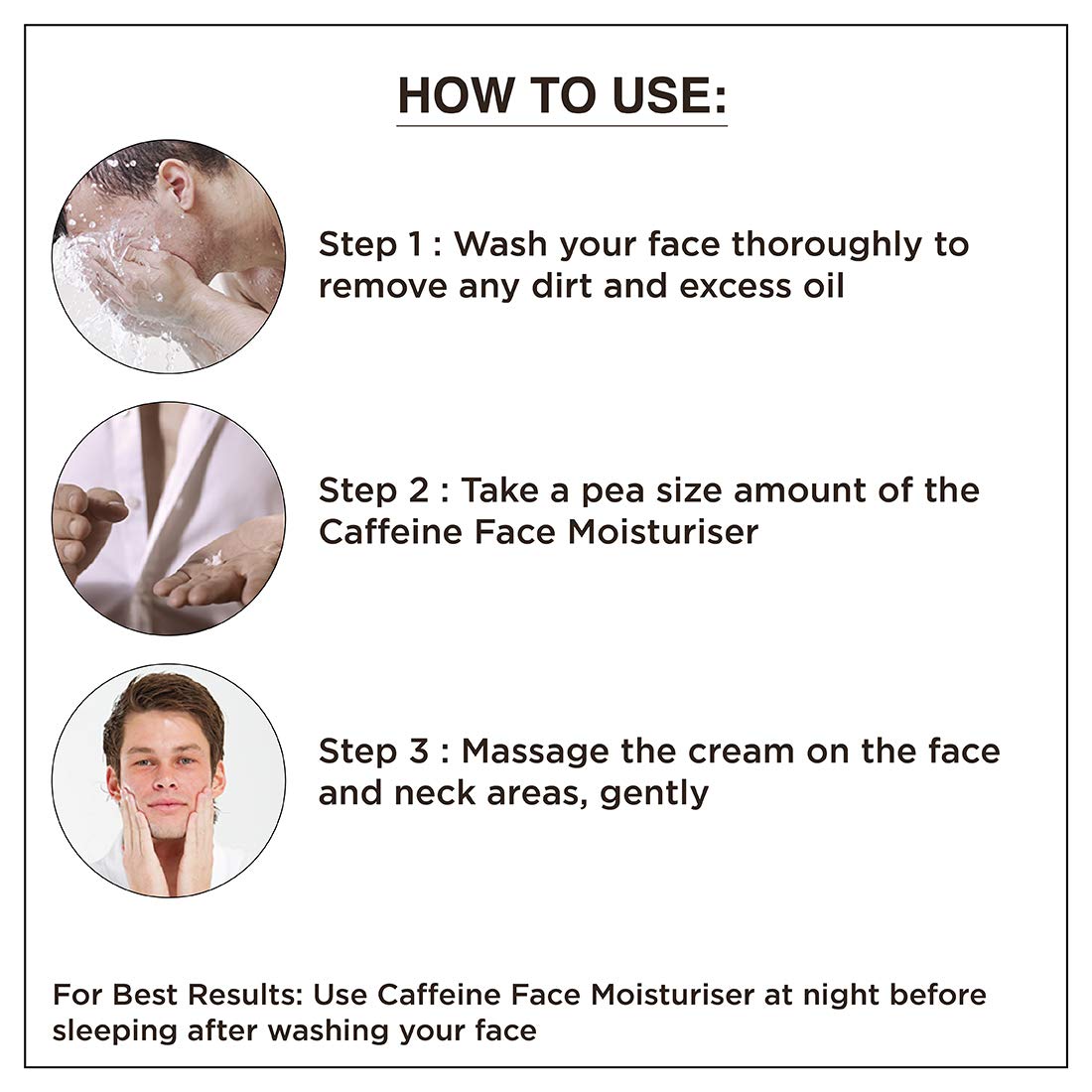 HOW TO USE:

Step 1 : Wash your face thoroughly to remove any dirt and excess oil

Step 2 : Take a pea size amount of the Caffeine Face Moisturiser

Step 3 : Massage the cream on the face and neck areas, gently

For Best Results: Use Caffeine Face Moisturiser at night before sleeping after washing your face