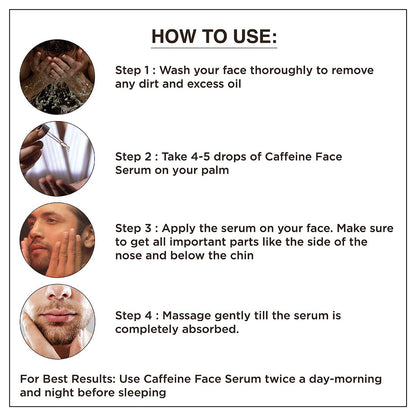 HOW TO USE:

Step 1 : Wash your face thoroughly to remove any dirt and excess oil

Step 2 : Take 4-5 drops of Caffeine Face Serum on your palm

Step 3 : Apply the serum on your face. Make sure to get all important parts like the side of the nose and below the chin

Step 4 : Massage gently till the serum is completely absorbed.

For Best Results: Use Caffeine Face Serum twice a day-morning and night before sleeping