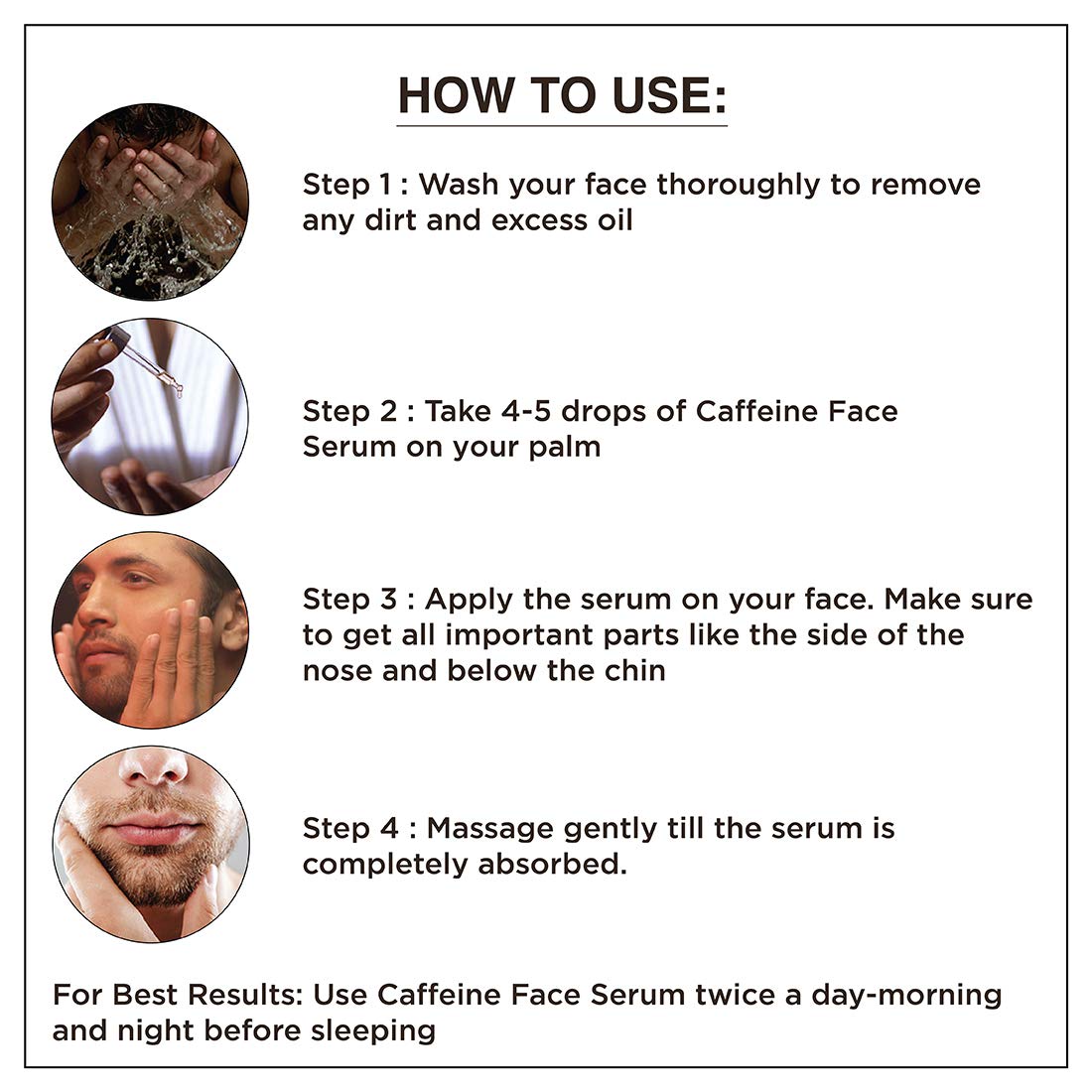 HOW TO USE:

Step 1 : Wash your face thoroughly to remove any dirt and excess oil

Step 2 : Take 4-5 drops of Caffeine Face Serum on your palm

Step 3 : Apply the serum on your face. Make sure to get all important parts like the side of the nose and below the chin

Step 4 : Massage gently till the serum is completely absorbed.

For Best Results: Use Caffeine Face Serum twice a day-morning and night before sleeping