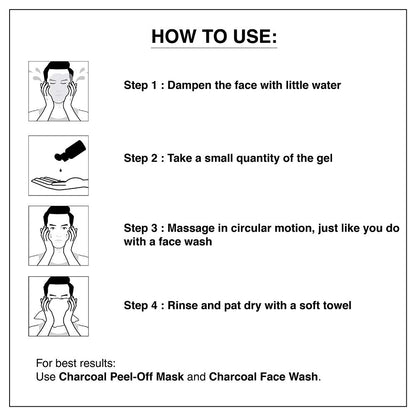 HOW TO USE:

Step 1 : Dampen the face with little water

Step 2 : Take a small quantity of the gel

Step 3 : Massage in circular motion, just like you do with a face wash

Step 4 : Rinse and pat dry with a soft towel

For best results:
Use Charcoal Peel-Off Mask and Charcoal Face Wash.