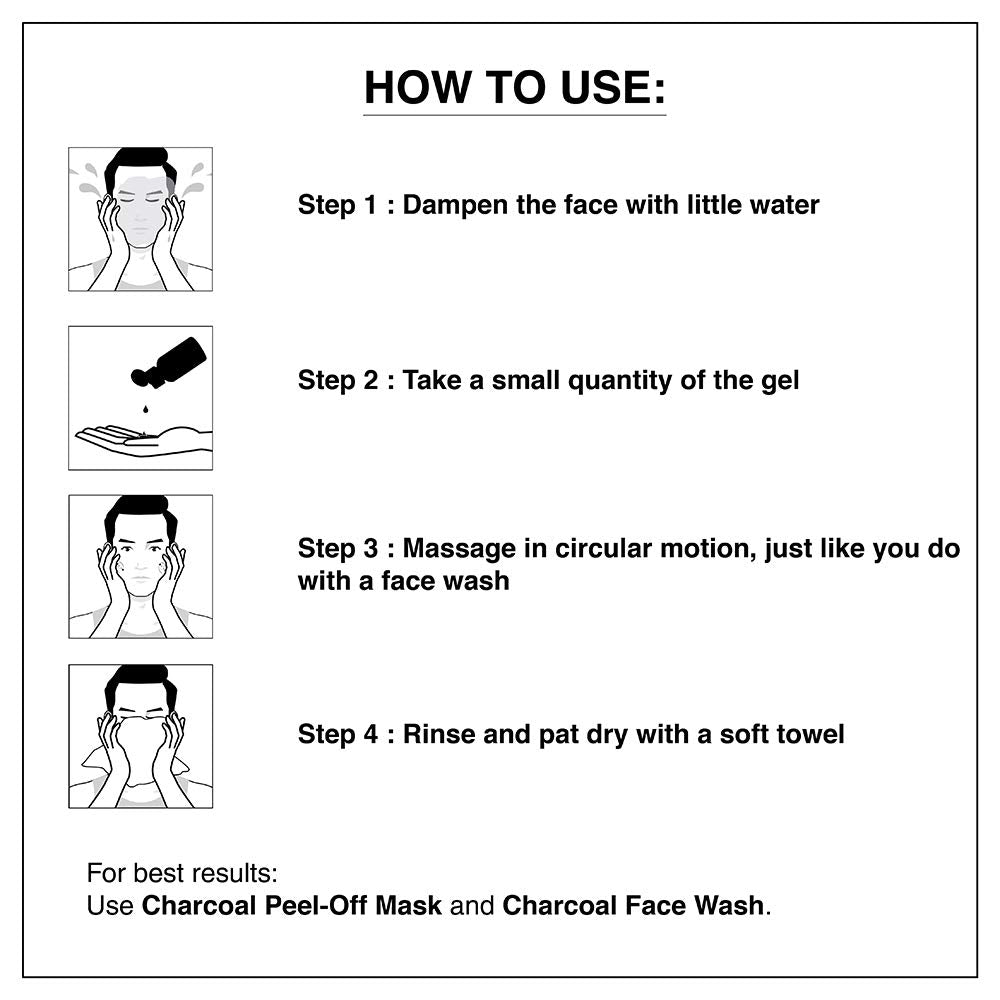 HOW TO USE:

Step 1 : Dampen the face with little water

Step 2 : Take a small quantity of the gel

Step 3 : Massage in circular motion, just like you do with a face wash

Step 4 : Rinse and pat dry with a soft towel

For best results:
Use Charcoal Peel-Off Mask and Charcoal Face Wash.