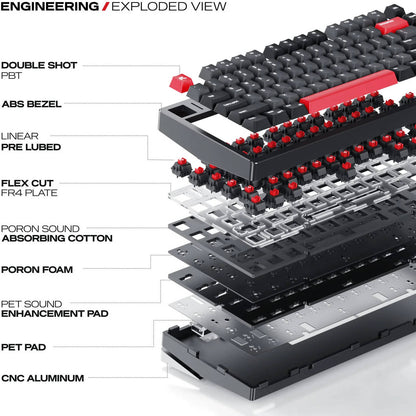 ENGINEERING / EXPLODED VIEW

DOUBLE SHOT
PBT

ABS BEZEL

LINEAR
PRE LUBED

FLEX CUT
FR4 PLATE

PORON SOUND
ABSORBING COTTON

PORON FOAM

PET SOUND
ENHANCEMENT PAD

PET PAD

CNC ALUMINUM