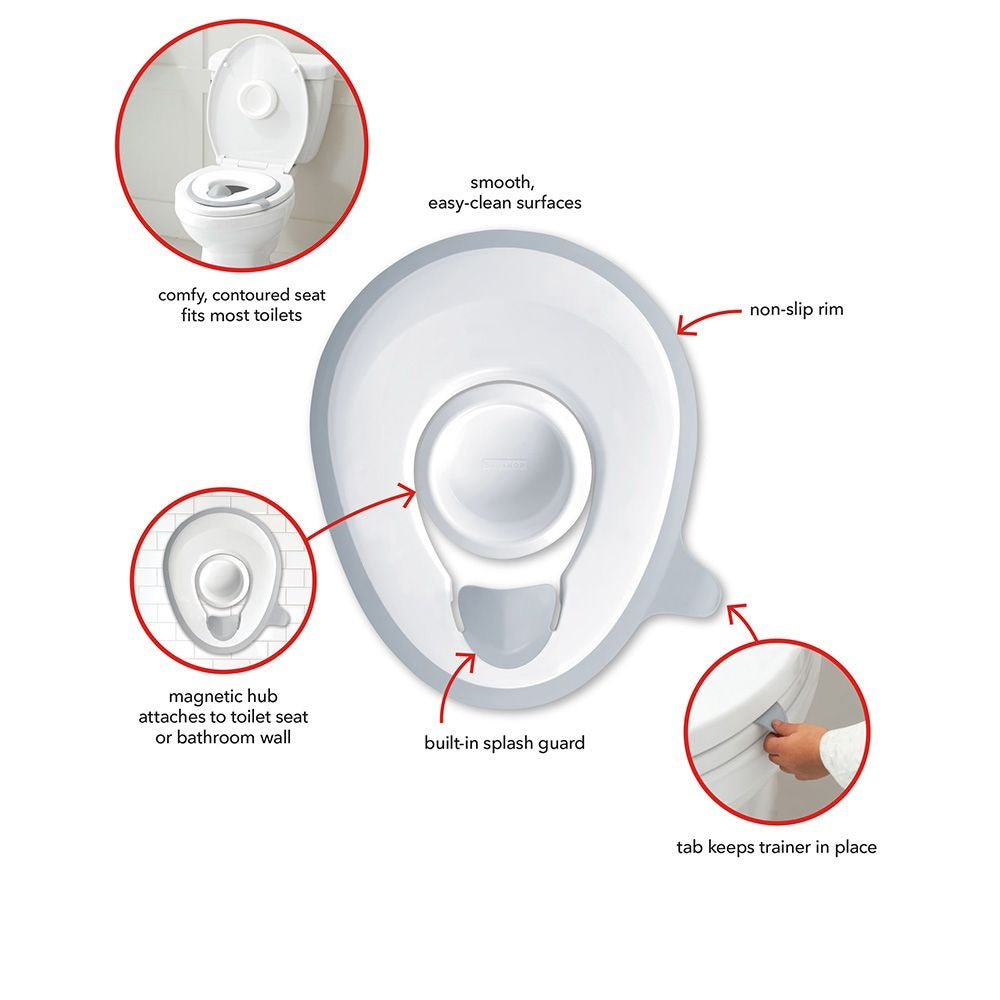 smooth, easy-clean surfaces

comfy, contoured seat fits most toilets

non-slip rim

magnetic hub attaches to toilet seat or bathroom wall

built-in splash guard

tab keeps trainer in place