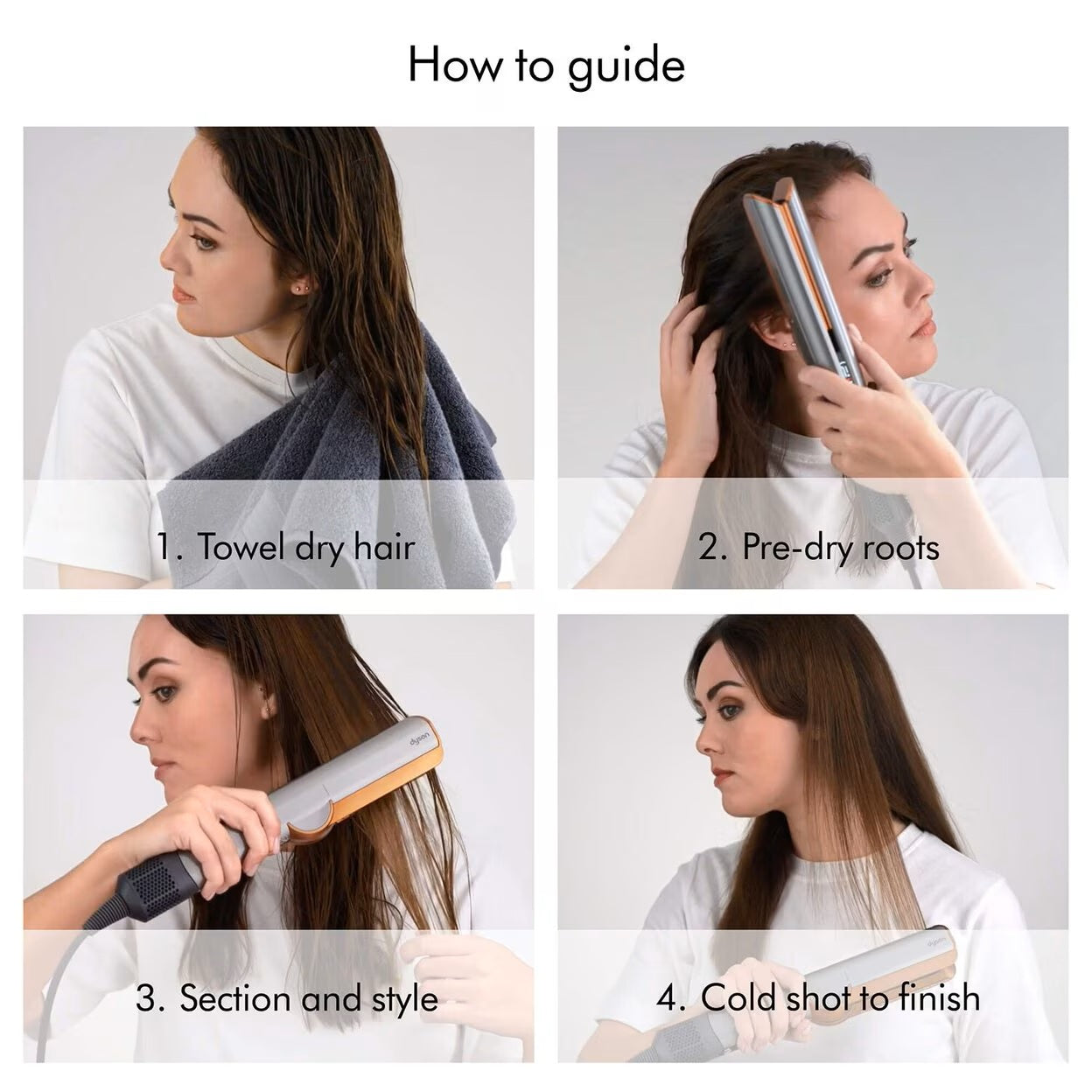 How to guide

1. Towel dry hair

2. Pre-dry roots

dyson

3. Section and style

dyson

4. Cold shot to finish